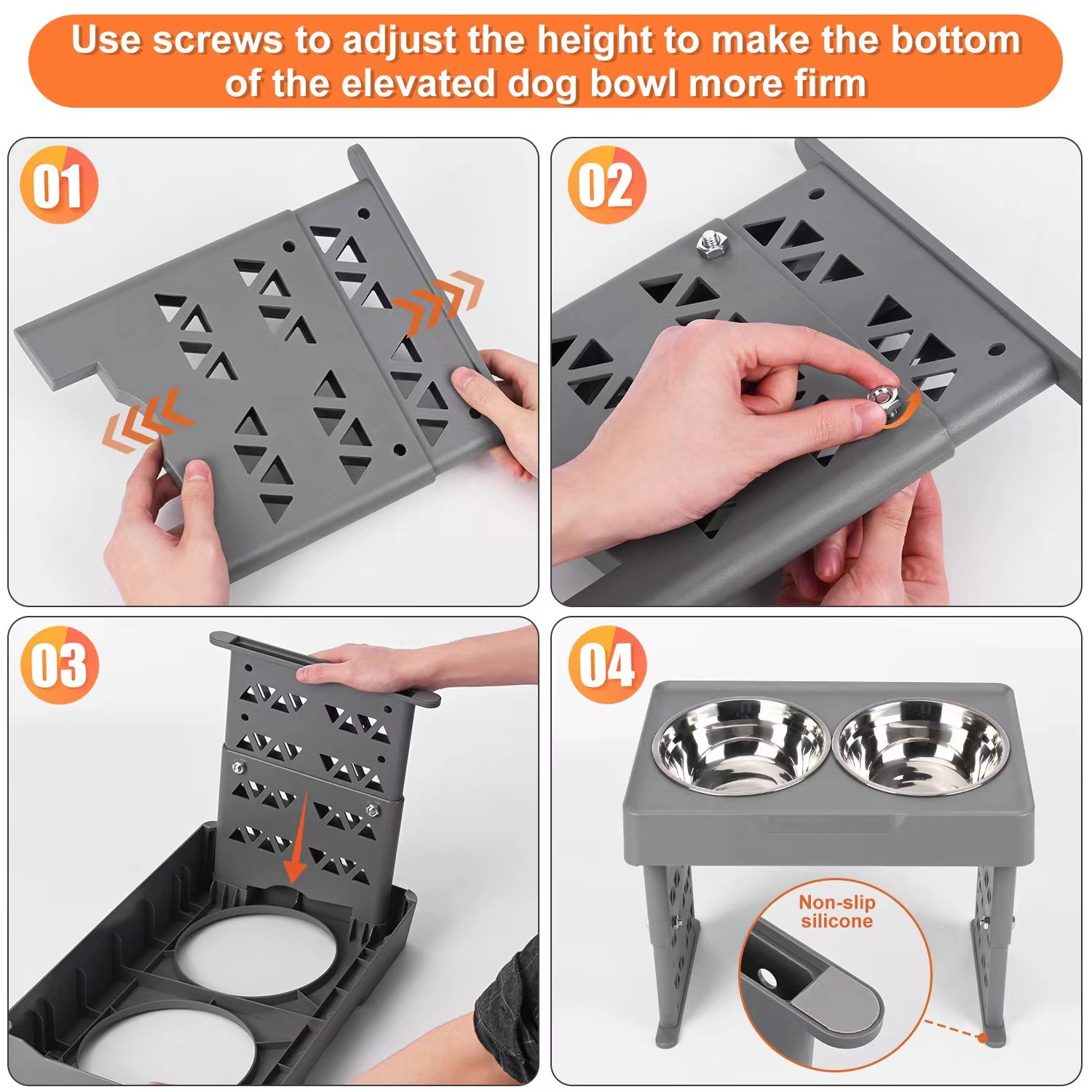 Use screws to adjust the height to make the bottom of the elevated dog bowl more firm

01

02

03

04

Non-slip silicone