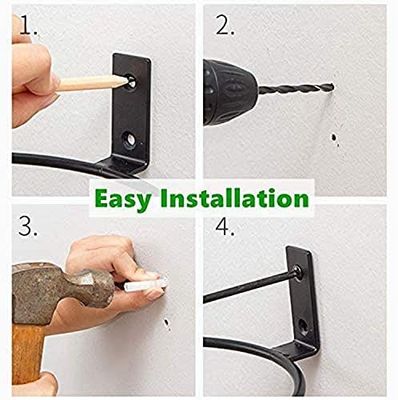 1.

2.

Easy Installation

3.

4.